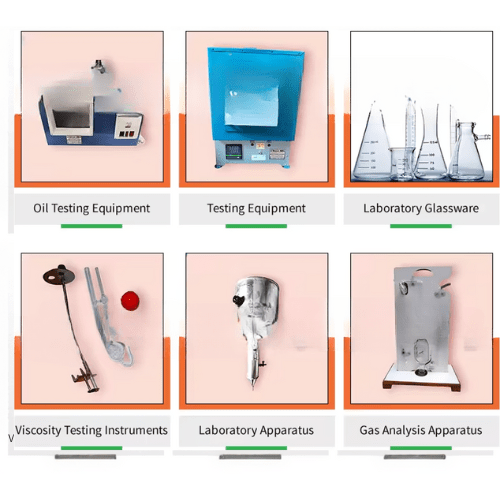 Oil Testing Equipment

Testing Equipment

Laboratory Glassware

Viscosity Testing Instruments

Laboratory Apparatus

Gas Analysis Apparatus