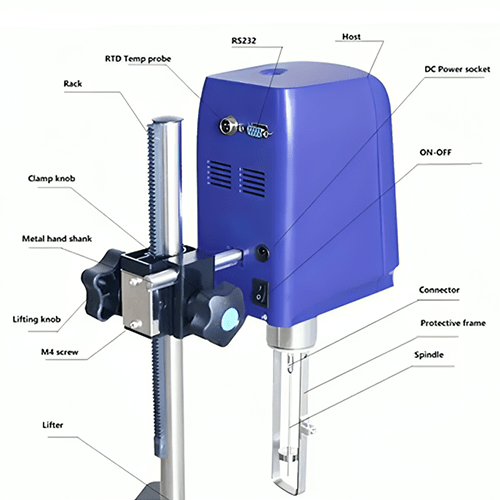 RS232
Host
RTD Temp probe
DC Power socket
Rack
ON-OFF
Clamp knob
Metal hand shank
Connector
Lifting knob
Protective frame
M4 screw
Spindle
Lifter