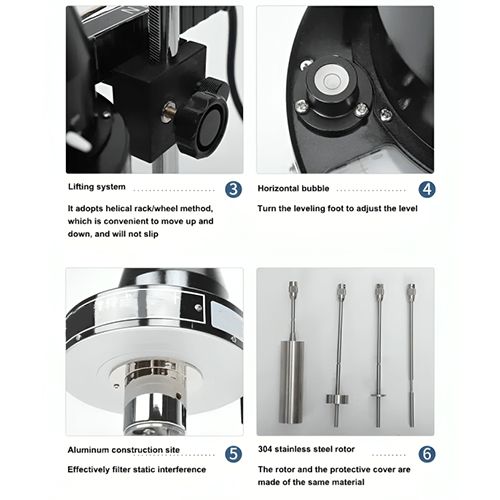 Lifting system 3

It adopts helical rack/wheel method, which is convenient to move up and down, and will not slip

Horizontal bubble 4

Turn the leveling foot to adjust the level

Aluminum construction site 5

Effectively filter static interference

304 stainless steel rotor 6

The rotor and the protective cover are made of the same material