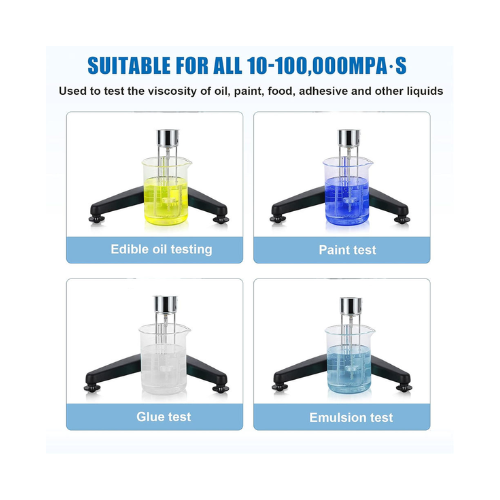 SUITABLE FOR ALL 10-100,000MPA·S

Used to test the viscosity of oil, paint, food, adhesive and other liquids

Edible oil testing

Paint test

Glue test

Emulsion test